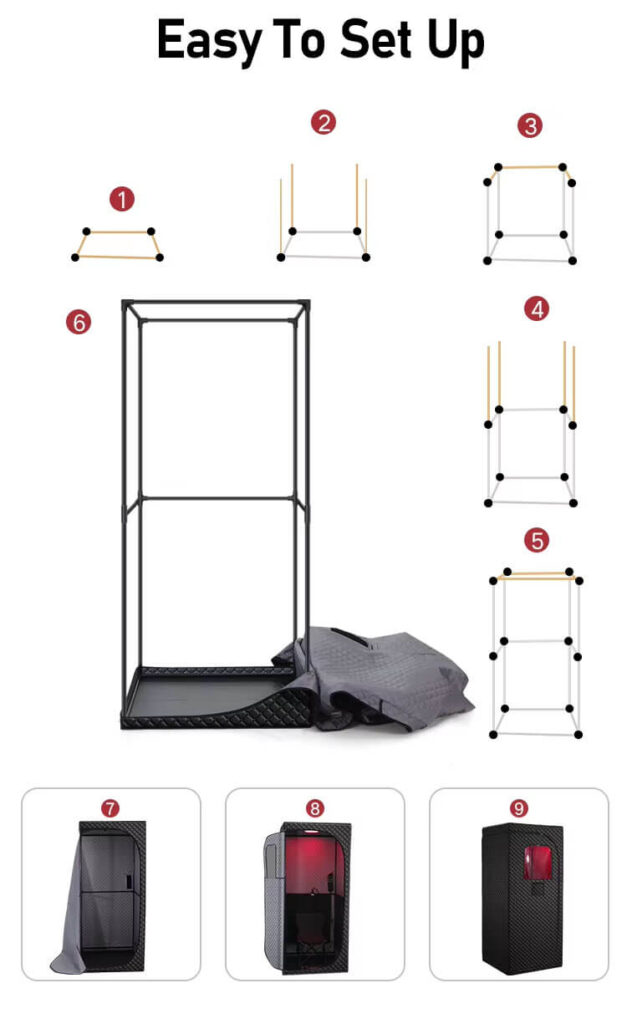 Easy To Set Up

1

2

3

6

4

5

7

8

9